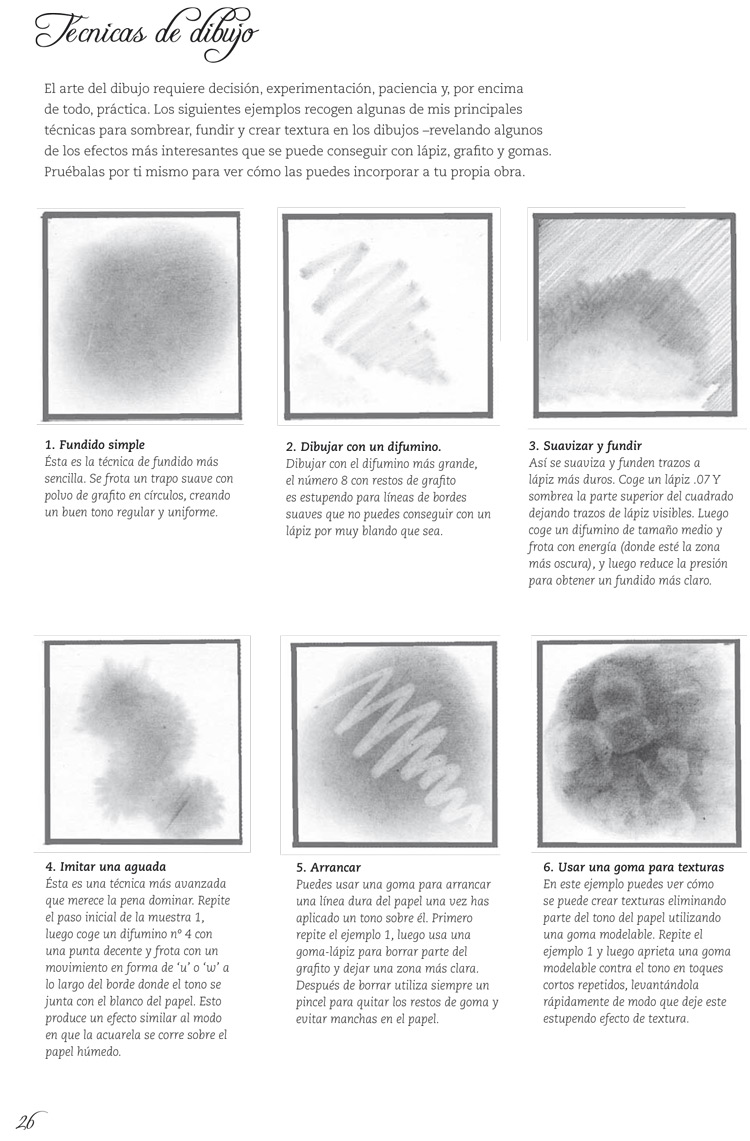 Técnicas de dibujo

El arte del dibujo requiere decisión, experimentación, paciencia y, por encima de todo, práctica. Los siguientes ejemplos recogen algunas de mis principales técnicas para sombrear, fundir y crear textura en los dibujos –revelando algunos de los efectos más interesantes que se puede conseguir con lápiz, grafito y gomas. Pruébalas por ti mismo para ver cómo las puedes incorporar a tu propia obra.

1. Fundido simple
Ésta es la técnica de fundido más sencilla. Se frota un trapo suave con polvo de grafito en círculos, creando un buen tono regular y uniforme.

2. Dibujar con un difumino.
Dibujar con el difumino más grande, el número 8 con restos de grafito es estupendo para líneas de bordes suaves que no puedes conseguir con un lápiz por muy blando que sea.

3. Suavizar y fundir
Así se suaviza y funden trazos a lápiz más duros. Coge un lápiz .07 Y sombrea la parte superior del cuadrado dejando trazos de lápiz visibles. Luego coge un difumino de tamaño medio y frota con energía (donde esté la zona más oscura), y luego reduce la presión para obtener un fundido más claro.

4. Imitar una aguada
Ésta es una técnica más avanzada que merece la pena dominar. Repite el paso inicial de la muestra 1, luego coge un difumino nº 4 con una punta decente y frota con un movimiento en forma de 'u' o 'w' a lo largo del borde donde el tono se junta con el blanco del papel. Esto produce un efecto similar al modo en que la acuarela se corre sobre el papel húmedo.

5. Arrancar
Puedes usar una goma para arrancar una línea dura del papel una vez has aplicado un tono sobre él. Primero repite el ejemplo 1, luego usa una goma-lápiz para borrar parte del grafito y dejar una zona más clara. Después de borrar utiliza siempre un pincel para quitar los restos de goma y evitar manchas en el papel.

6. Usar una goma para texturas
En este ejemplo puedes ver cómo se puede crear texturas eliminando parte del tono del papel utilizando una goma modelable. Repite el ejemplo 1 y luego aprieta una goma modelable contra el tono en toques cortos repetidos, levantándola rápidamente de modo que deje este estupendo efecto de textura.

26