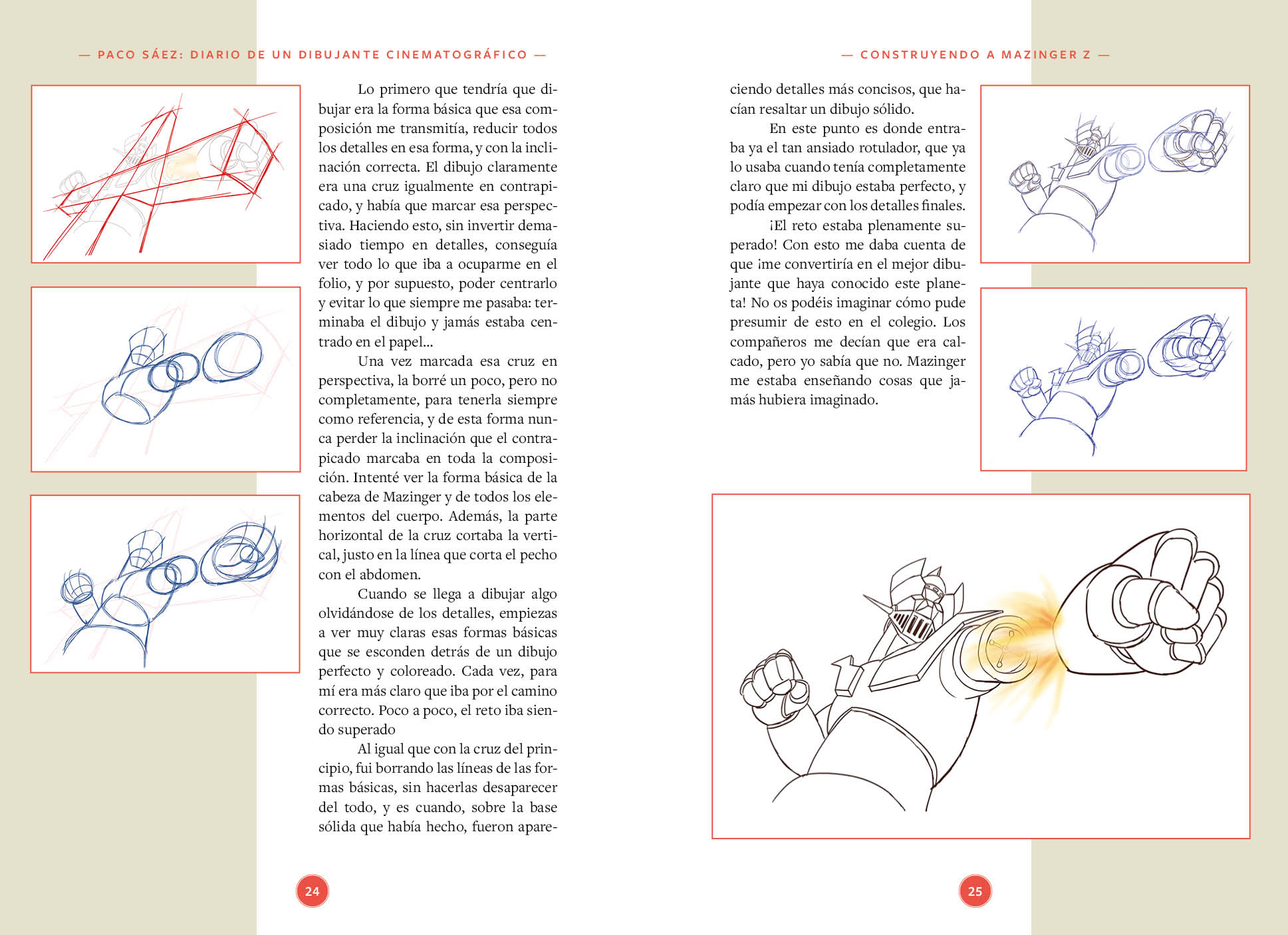 — PACO SÁEZ: DIARIO DE UN DIBUJANTE CINEMATOGRÁFICO —

Lo primero que tendría que dibujar era la forma básica que esa composición me transmitía, reducir todos los detalles en esa forma, y con la inclinación correcta. El dibujo claramente era una cruz igualmente en contrapicado, y había que marcar esa perspectiva. Haciendo esto, sin invertir demasiado tiempo en detalles, conseguía ver todo lo que iba a ocuparme en el folio, y por supuesto, poder centrarlo y evitar lo que siempre me pasaba: terminaba el dibujo y jamás estaba centrado en el papel...

Una vez marcada esa cruz en perspectiva, la borré un poco, pero no completamente, para tenerla siempre como referencia, y de esta forma nunca perder la inclinación que el contrapicado marcaba en toda la composición. Intenté ver la forma básica de la cabeza de Mazinger y de todos los elementos del cuerpo. Además, la parte horizontal de la cruz cortaba la vertical, justo en la línea que corta el pecho con el abdomen.

Cuando se llega a dibujar algo olvidándose de los detalles, empiezas a ver muy claras esas formas básicas que se esconden detrás de un dibujo perfecto y coloreado. Cada vez, para mí era más claro que iba por el camino correcto. Poco a poco, el reto iba siendo superado

Al igual que con la cruz del principio, fui borrando las líneas de las formas básicas, sin hacerlas desaparecer del todo, y es cuando, sobre la base sólida que había hecho, fueron apare-

24

— CONSTRUYENDO A MAZINGER Z —

ciendo detalles más concisos, que hacían resaltar un dibujo sólido.

En este punto es donde entraba ya el tan ansiado rotulador, que ya lo usaba cuando tenía completamente claro que mi dibujo estaba perfecto, y podía empezar con los detalles finales.

¡El reto estaba plenamente superado! Con esto me daba cuenta de que ¡me convertiría en el mejor dibujante que haya conocido este planeta! No os podéis imaginar cómo pude presumir de esto en el colegio. Los compañeros me decían que era calcado, pero yo sabía que no. Mazinger me estaba enseñando cosas que jamás hubiera imaginado.

25