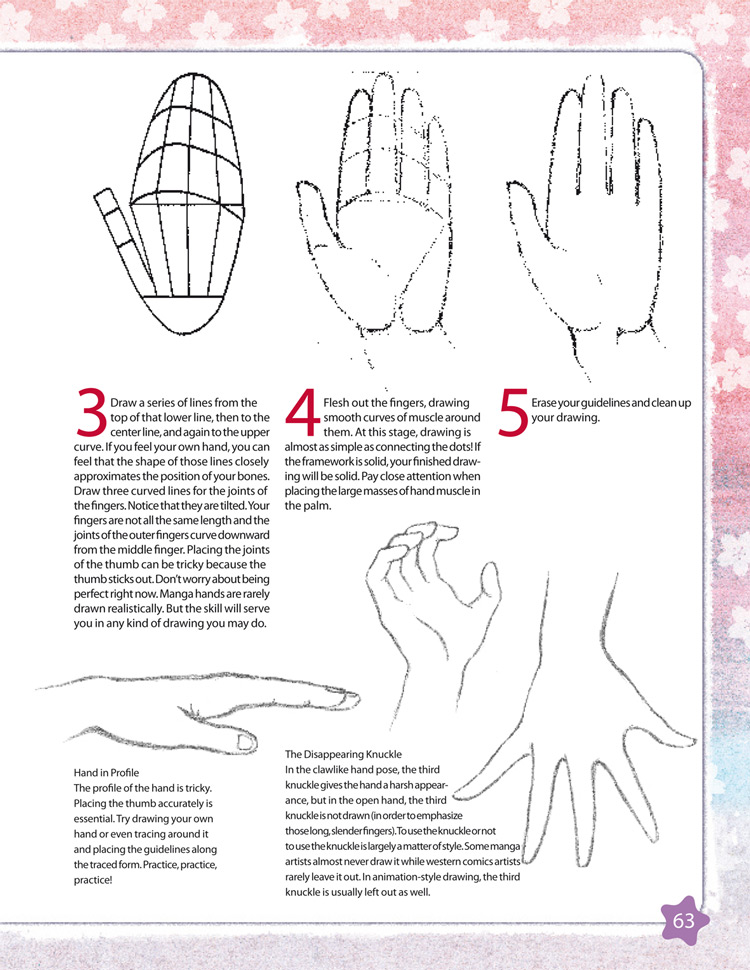 3 Draw a series of lines from the top of that lower line, then to the center line, and again to the upper curve. If you feel your own hand, you can feel that the shape of those lines closely approximates the position of your bones. Draw three curved lines for the joints of the fingers. Notice that they are tilted. Your fingers are not all the same length and the joints of the outer fingers curve downward from the middle finger. Placing the joints of the thumb can be tricky because the thumb sticks out. Don't worry about being perfect right now. Manga hands are rarely drawn realistically. But the skill will serve you in any kind of drawing you may do.

4 Flesh out the fingers, drawing smooth curves of muscle around them. At this stage, drawing is almost as simple as connecting the dots! If the framework is solid, your finished drawing will be solid. Pay close attention when placing the large masses of hand muscle in the palm.

5 Erase your guidelines and clean up your drawing.

Hand in Profile
The profile of the hand is tricky. Placing the thumb accurately is essential. Try drawing your own hand or even tracing around it and placing the guidelines along the traced form. Practice, practice, practice!

The Disappearing Knuckle
In the clawlike hand pose, the third knuckle gives the hand a harsh appearance, but in the open hand, the third knuckle is not drawn (in order to emphasize those long, slender fingers). To use the knuckle or not to use the knuckle is largely a matter of style. Some manga artists almost never draw it while western comics artists rarely leave it out. In animation-style drawing, the third knuckle is usually left out as well.

63